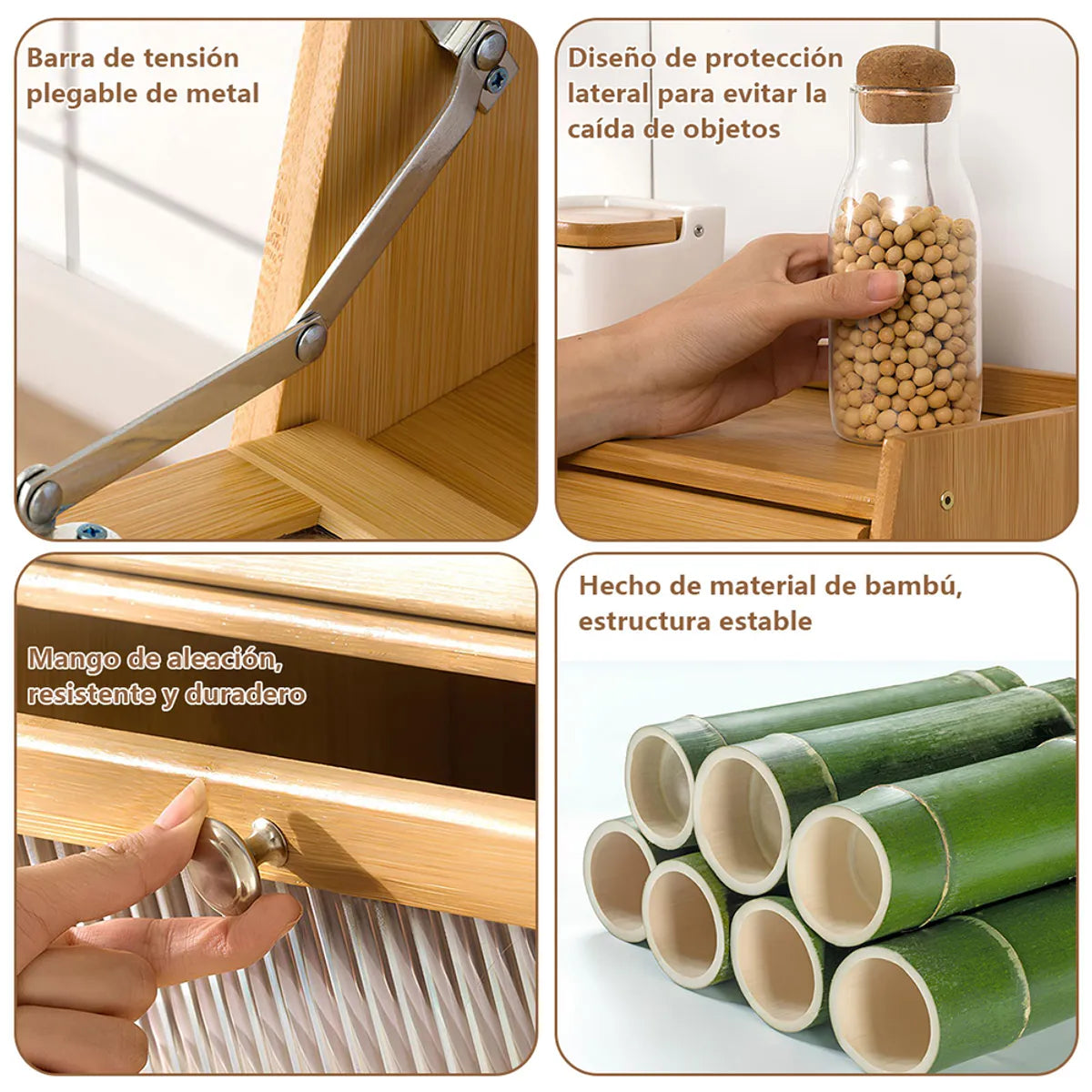 Barra de tensión plegable de metal

Diseño de protección lateral para evitar la caída de objetos

Mango de aleación, resistente y duradero

Hecho de material de bambú, estructura estable