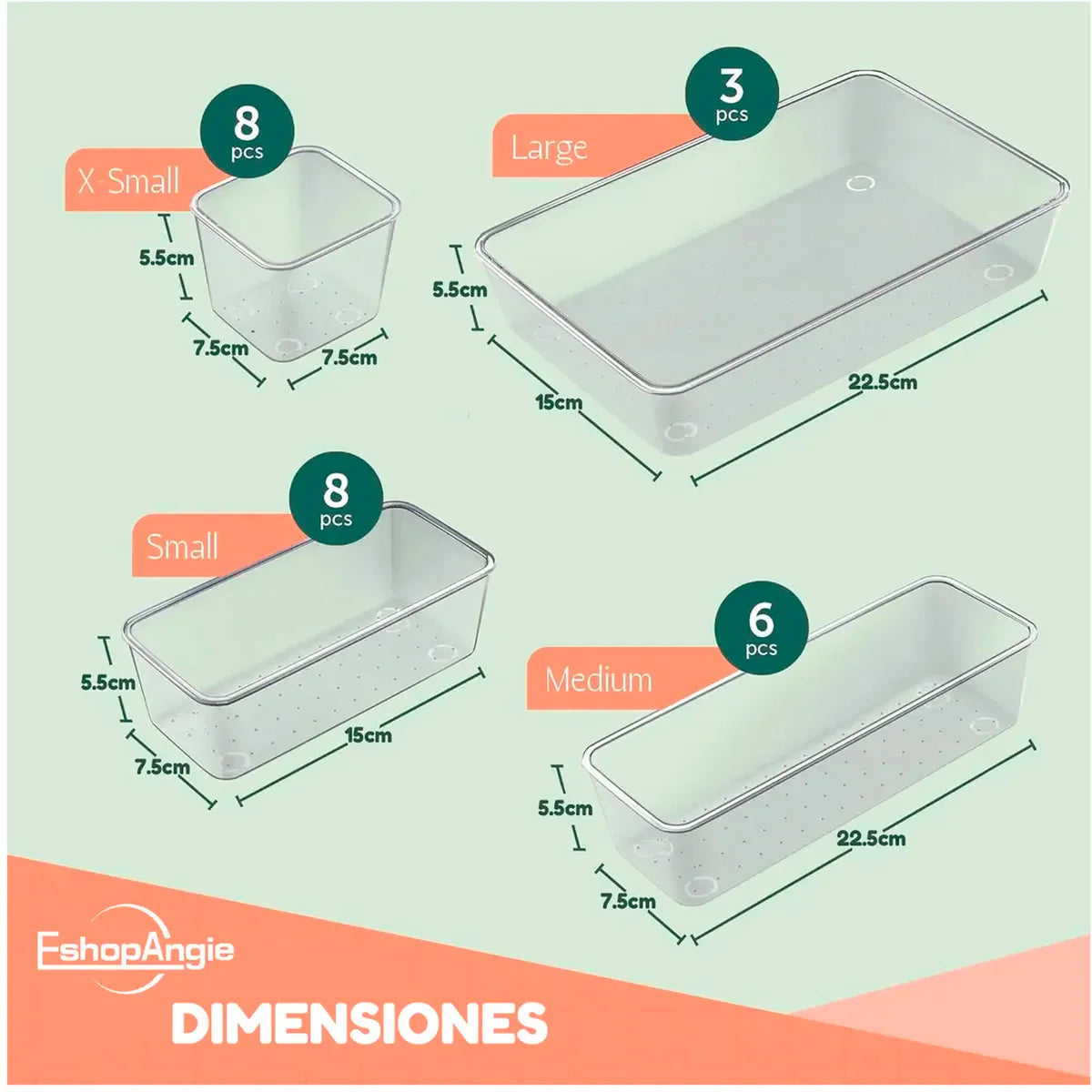 8
pcs
X-Small
5.5cm
7.5cm
7.5cm

3
pcs
Large
5.5cm
15cm
22.5cm

8
pcs
Small
5.5cm
7.5cm
15cm

6
pcs
Medium
5.5cm
7.5cm
22.5cm

EshopAngie
DIMENSIONES